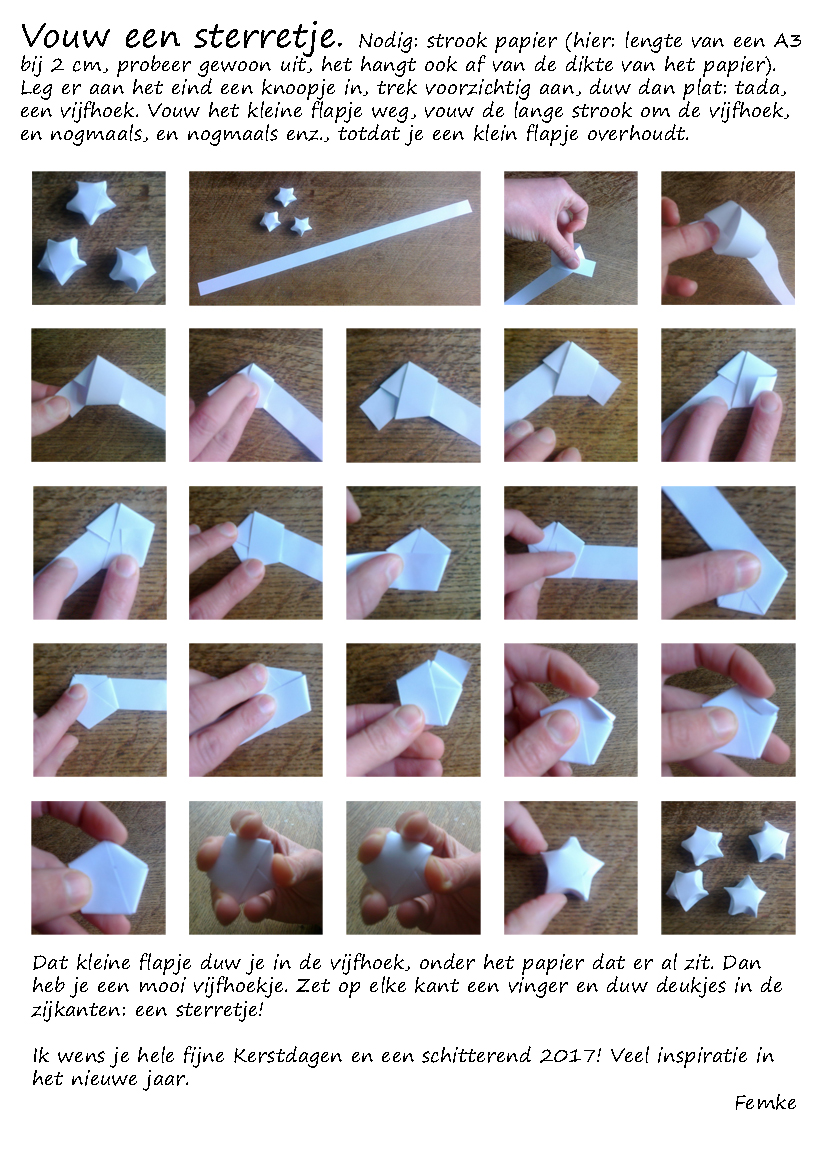 Vouw een sterretje. Nodig: strook papier (hier: lengte van een A3 bij 2 cm, probeer gewoon uit, het hangt ook af van de dikte van het papier). Leg er aan het eind een knoopje in, trek voorzichtig aan, duw dan plat: tada, een vijfhoek. Vouw het kleine flapje weg, vouw de lange strook om de vijfhoek, en nogmaals, en nogmaals enz., totdat je een klein flapje overhoudt.

Dat kleine flapje duw je in de vijfhoek, onder het papier dat er al zit. Dan heb je een mooi vijfhoekje. Zet op elke kant een vinger en duw deukjes in de zijkanten: een sterretje!

Ik wens je hele fijne Kerstdagen en een schitterend 2017! Veel inspiratie in het nieuwe jaar.

Femke